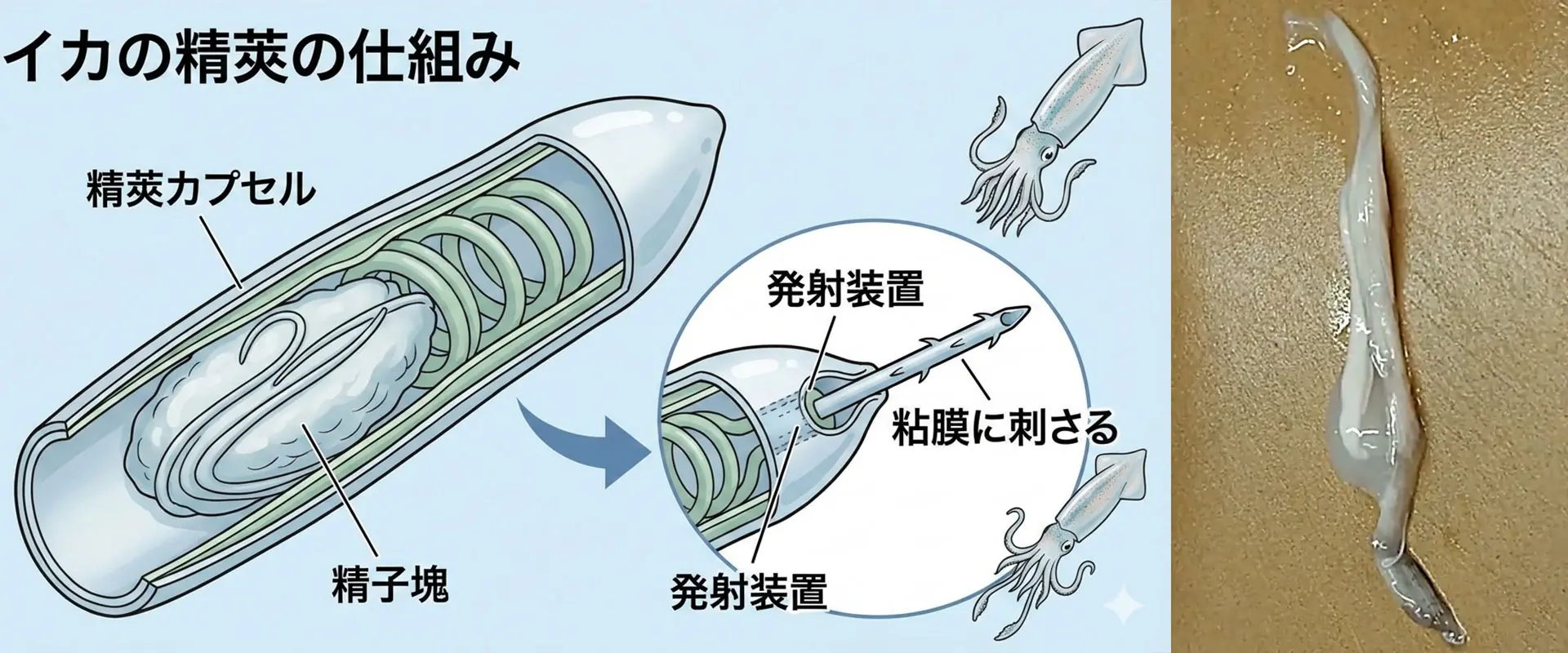 イカの精莢の仕組み

精莢カプセル

精子塊

発射装置

粘膜に刺さる

発射装置